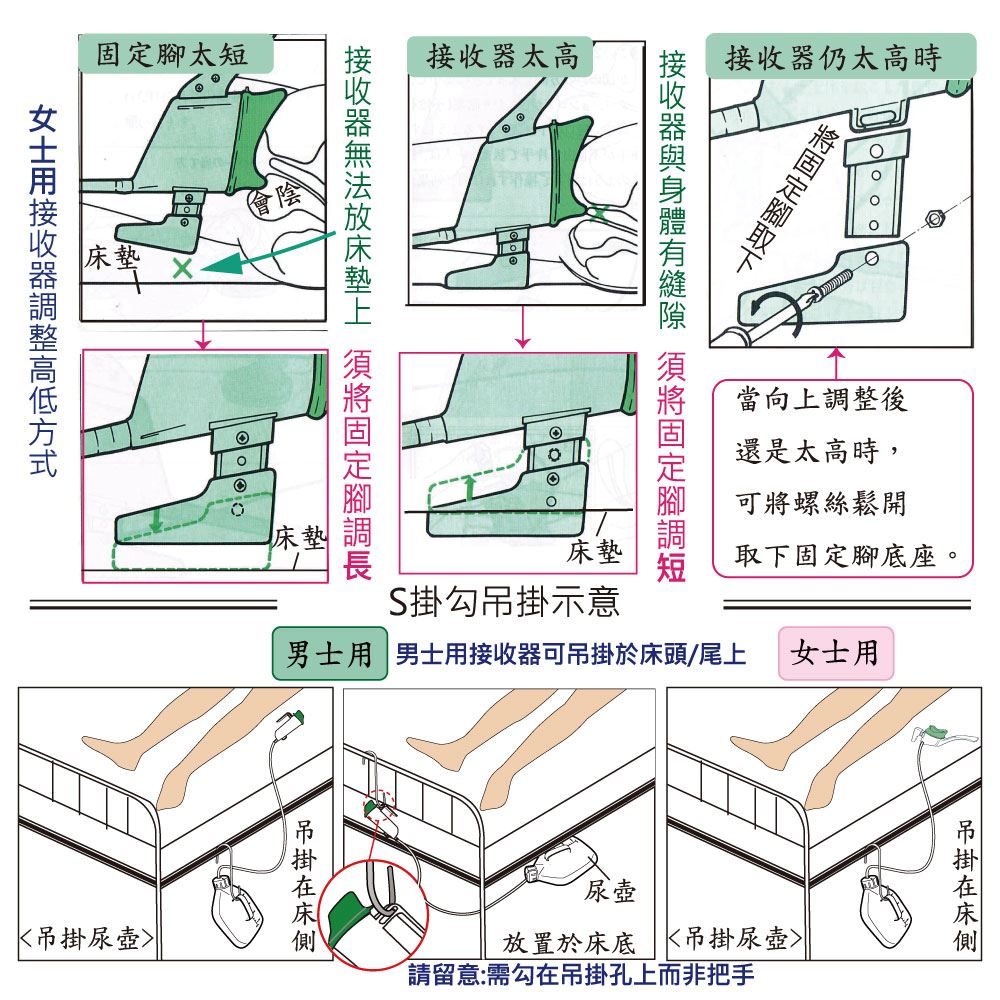 女士用接收器調整高低方式

固定腳太短

會陰

床墊

接收器無法放床墊上

床墊

須將固定腳調長

接收器太高

接收器與身體有縫隙

床墊

須將固定腳調短

接收器仍太高時

將固定腳取下

當向上調整後
還是太高時，
可將螺絲鬆開
取下固定腳底座。

S掛勾吊掛示意

男士用　男士用接收器可吊掛於床頭/尾上　女士用

吊掛在床側

<吊掛尿壺>

尿壺

放置於床底

吊掛在床側

<吊掛尿壺>

請留意:需勾在吊掛孔上而非把手